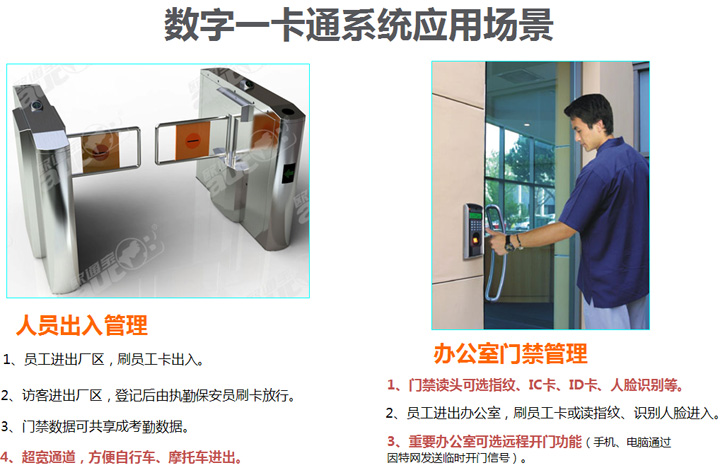 数字一卡通系统应用场景

人员出入管理

1、员工进出厂区，刷员工卡出入。

2、访客进出厂区，登记后由执勤保安员刷卡放行。

3、门禁数据可共享成考勤数据。

4、超宽通道，方便自行车、摩托车进出。

办公室门禁管理

1、门禁读头可选指纹、IC卡、ID卡、人脸识别等。

2、员工进出办公室，刷员工卡或读指纹、识别人脸进入。

3、重要办公室可选远程开门功能（手机、电脑通过因特网发送临时开门信号）。